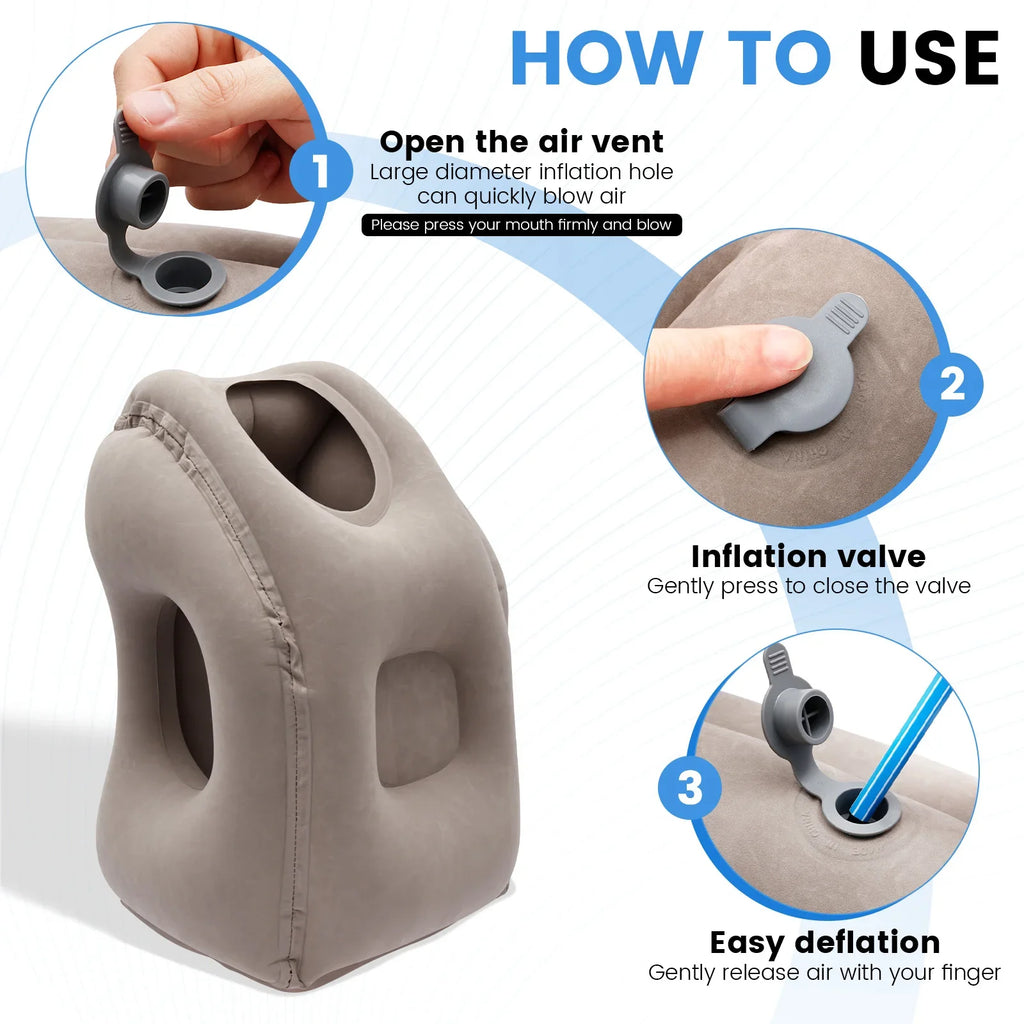 HOW TO USE

1

Open the air vent
Large diameter inflation hole can quickly blow air
Please press your mouth firmly and blow

2

Inflation valve
Gently press to close the valve

3

Easy deflation
Gently release air with your finger